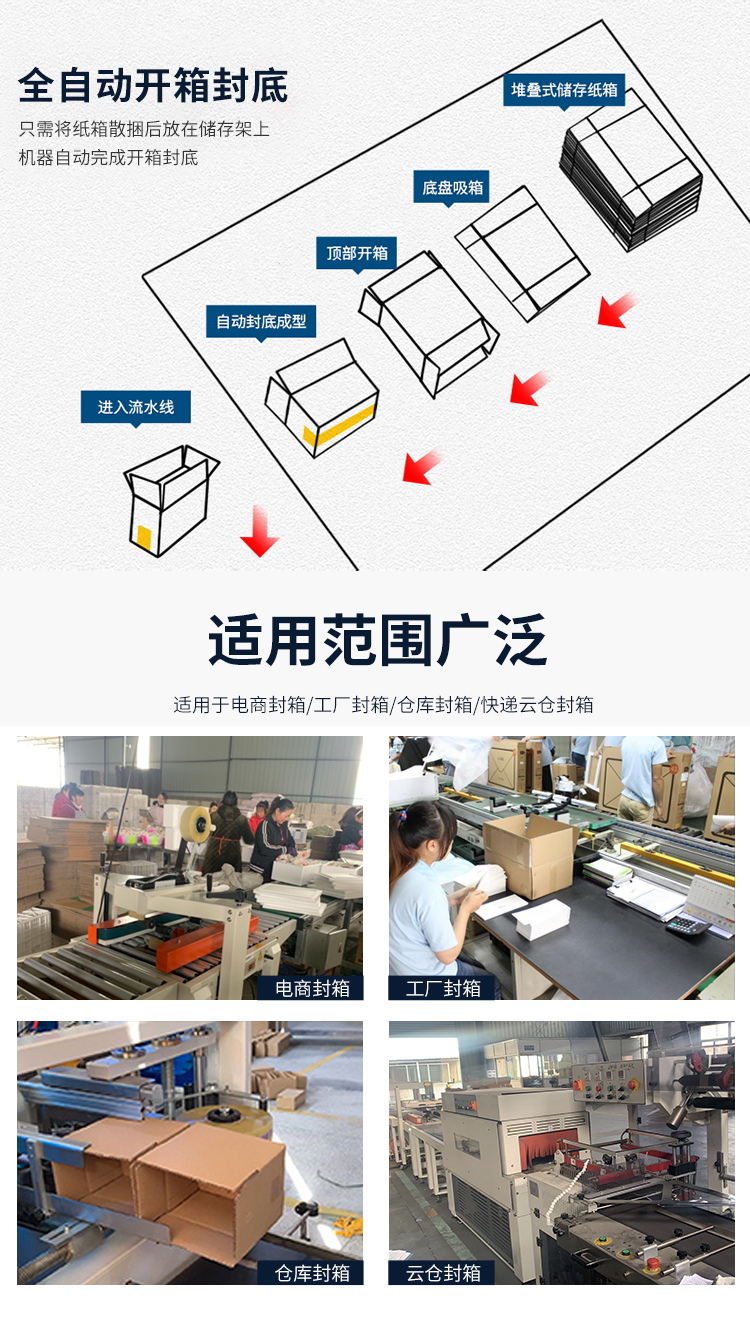 全自动开箱封底

只需将纸箱散捆后放在储存架上
机器自动完成开箱封底

堆叠式储存纸箱

底盘吸箱

顶部开箱

自动封底成型

进入流水线

适用范围广泛

适用于电商封箱/工厂封箱/仓库封箱/快递云仓封箱

电商封箱

工厂封箱

仓库封箱

云仓封箱